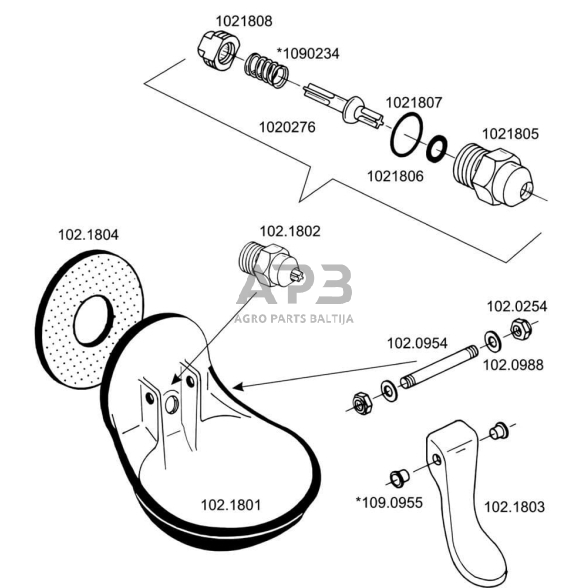 1021808
*1090234
1021807
1020276
1021805
1021806
102.1804
102.1802
AP3
AGRO PARTS BALTIJA
102.0254
102.0954
102.0988
102.1801
*109.0955
102.1803