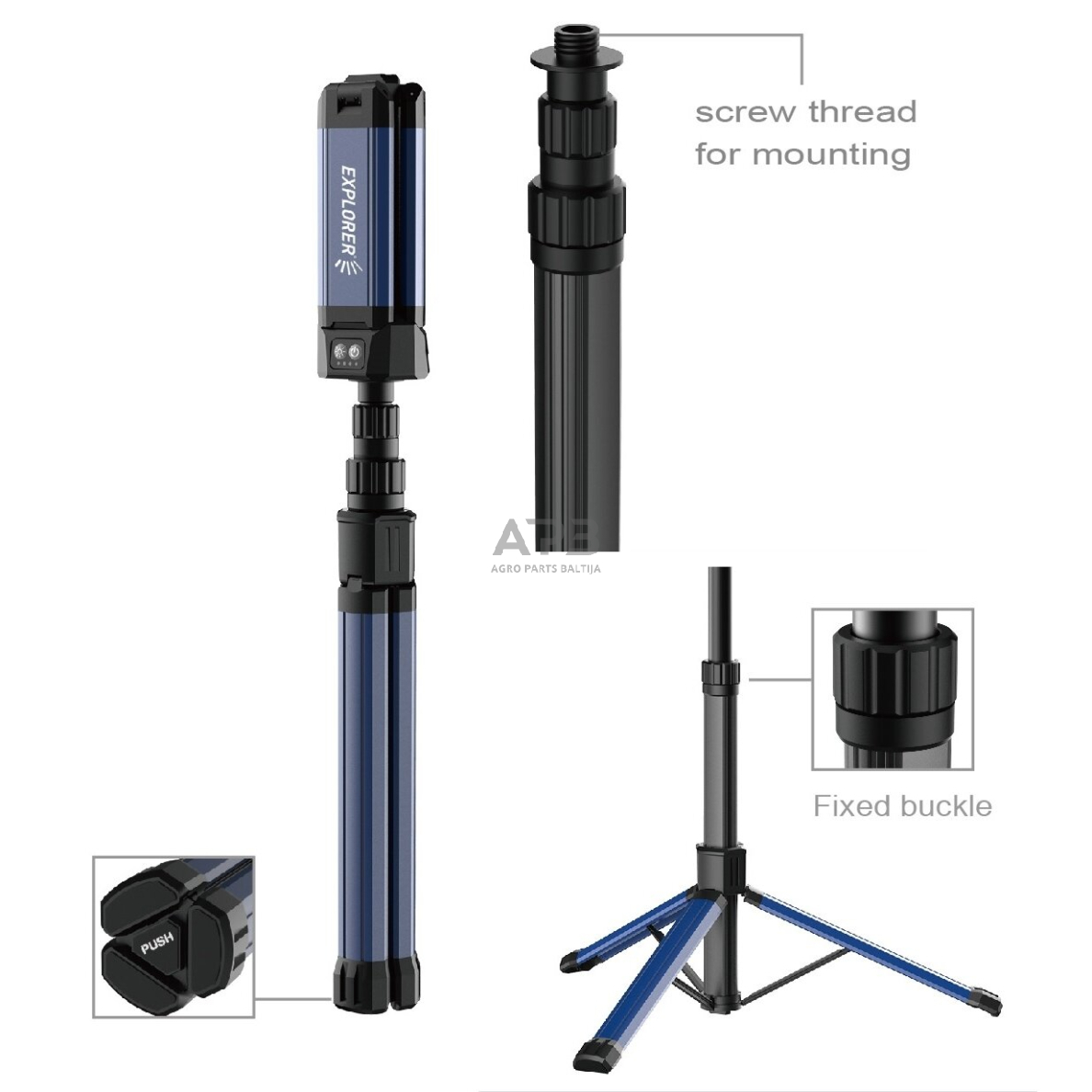 EXPLORER

screw thread for mounting

APB
AGRO PARTS BALTIJA

Fixed buckle

PUSH