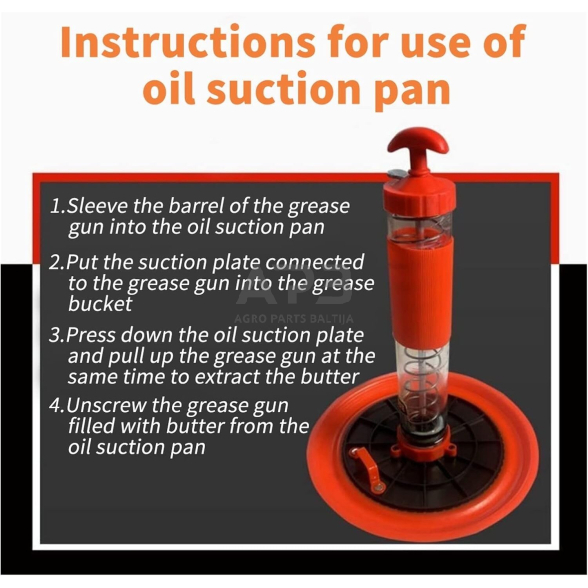 Instructions for use of oil suction pan

1.Sleeve the barrel of the grease gun into the oil suction pan

2.Put the suction plate connected to the grease gun into the grease bucket

APB
AGRO PARTS BALTIJA

3.Press down the oil suction plate and pull up the grease gun at the same time to extract the butter

4.Unscrew the grease gun filled with butter from the oil suction pan