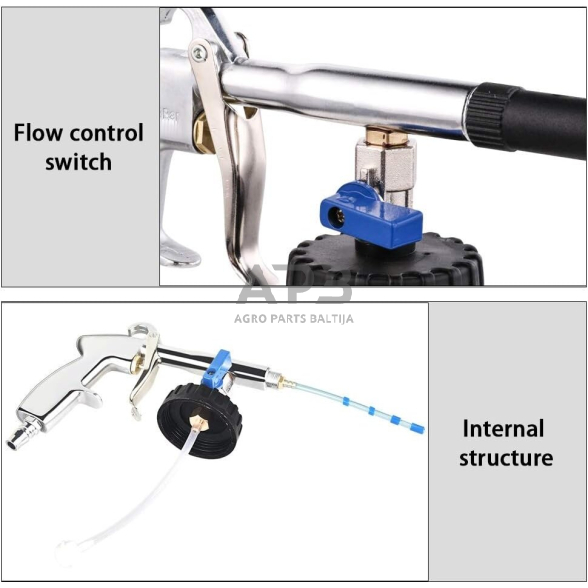 Flow control switch

APB
AGRO PARTS BALTIJA

Internal structure