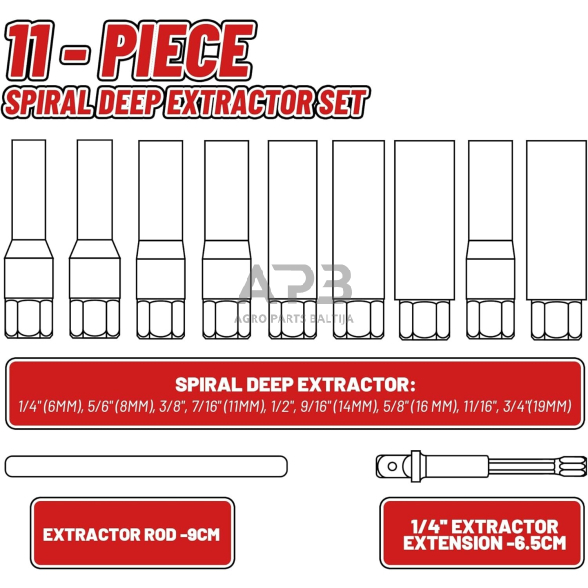 11 - PIECE
SPIRAL DEEP EXTRACTOR SET

APB
AGRO PARTS BALTIJA

SPIRAL DEEP EXTRACTOR:
1/4" (6MM), 5/6" (8MM), 3/8", 7/16" (11MM), 1/2", 9/16" (14MM), 5/8" (16 MM), 11/16", 3/4"(19MM)

EXTRACTOR ROD -9CM

1/4" EXTRACTOR EXTENSION -6.5CM