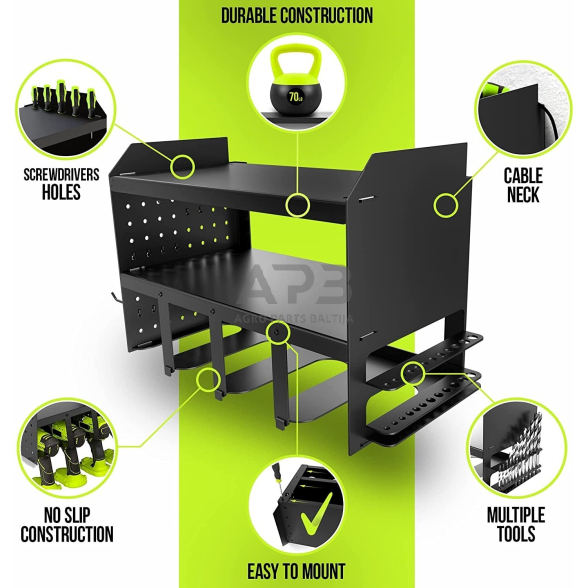 DURABLE CONSTRUCTION

70LB

SCREWDRIVERS HOLES

CABLE NECK

APB
AGRO PARTS BALTIJA

NO SLIP CONSTRUCTION

MULTIPLE TOOLS

EASY TO MOUNT