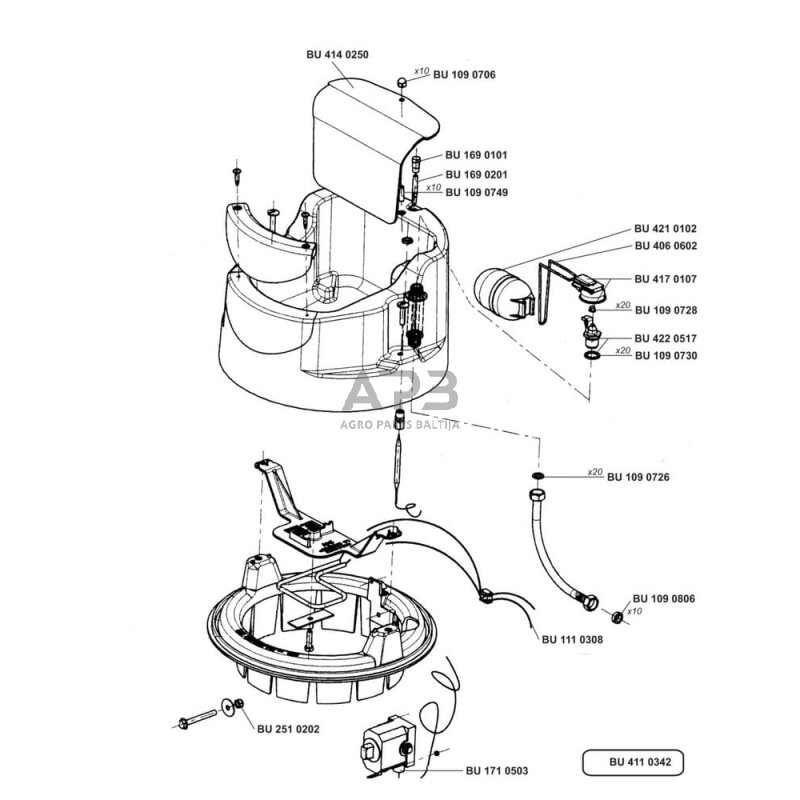 BU 414 0250
x10 BU 109 0706
BU 169 0101
BU 169 0201
x10 BU 109 0749
BU 421 0102
BU 406 0602
BU 417 0107
x20 BU 109 0728
BU 422 0517
x20 BU 109 0730
APB
AGRO PARTS BALTIJA
x20 BU 109 0726
BU 109 0806
x10
BU 111 0308
BU 251 0202
BU 171 0503
BU 411 0342