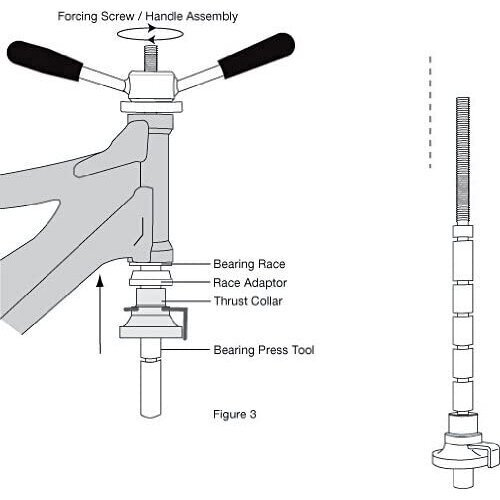 Forcing Screw / Handle Assembly

Bearing Race

Race Adaptor

Thrust Collar

Bearing Press Tool

Figure 3