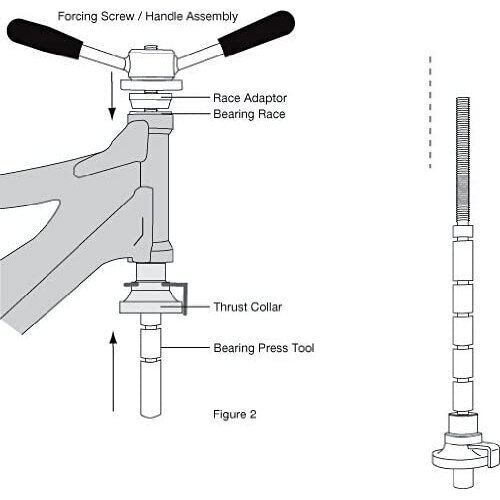 Forcing Screw / Handle Assembly

Race Adaptor

Bearing Race

Thrust Collar

Bearing Press Tool

Figure 2