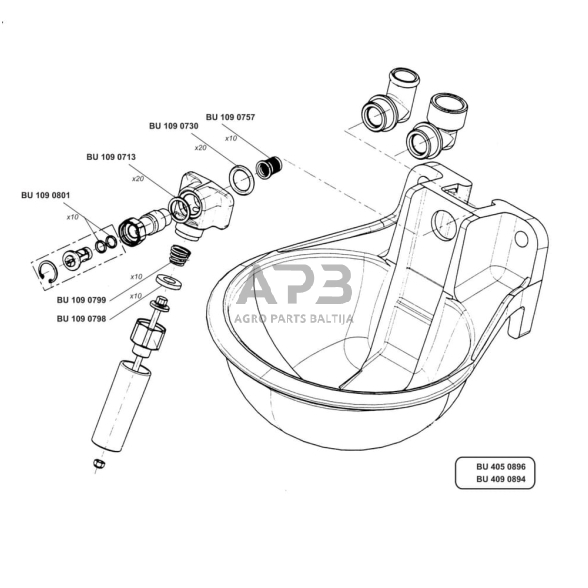 BU 109 0757
x10
BU 109 0730
x20
BU 109 0713
x20
BU 109 0801
x10
x10
BU 109 0799
x10
BU 109 0798
AP3
AGRO PARTS BALTIJA
BU 405 0896
BU 409 0894